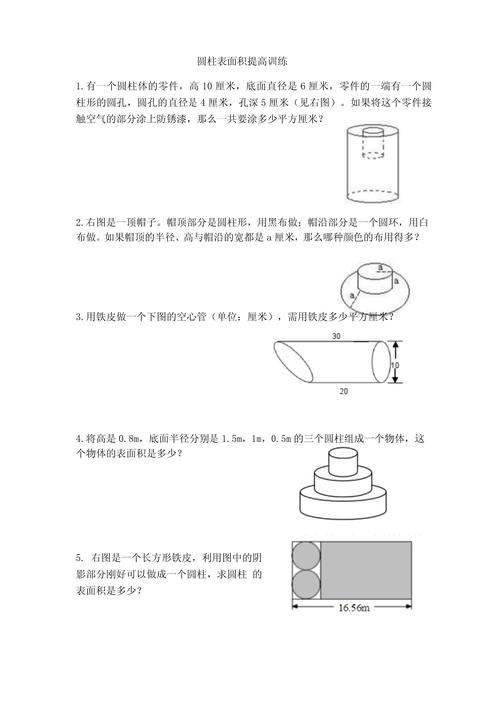 圆柱表面积提高训练

1.有一个圆柱体的零件，高 10 厘米，底面直径是 6 厘米，零件的一端有一个圆柱形的圆孔，圆孔的直径是 4 厘米，孔深 5 厘米（见右图）。如果将这个零件接触空气的部分涂上防锈漆，那么一共要涂多少平方厘米？

2.右图是一顶帽子。帽顶部分是圆柱形，用黑布做；帽沿部分是一个圆环，用白布做。如果帽顶的半径、高与帽沿的宽都是 a 厘米，那么哪种颜色的布用得多？

a

a

a

3.用铁皮做一个下图的空心管（单位：厘米），需用铁皮多少平方厘米？

30

10

20

4.将高是 0.8m，底面半径分别是 1.5m，1m，0.5m 的三个圆柱组成一个物体，这个物体的表面积是多少？

5. 右图是一个长方形铁皮，利用图中的阴影部分刚好可以做成一个圆柱，求圆柱 的表面积是多少？

16.56m