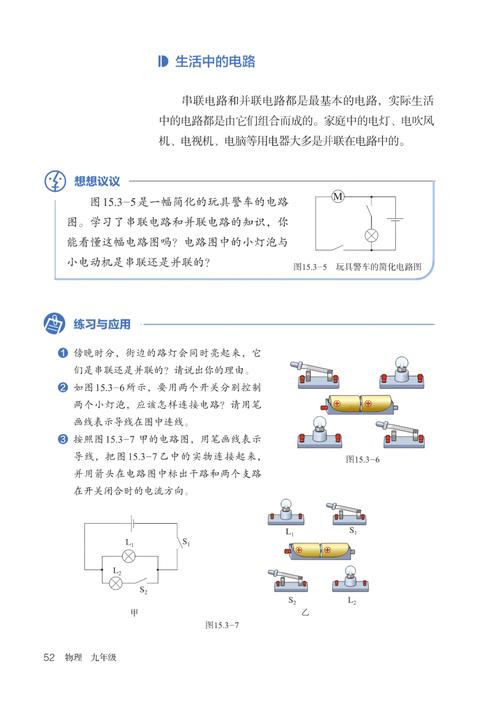 生活中的电路

串联电路和并联电路都是最基本的电路，实际生活中的电路都是由它们组合而成的。家庭中的电灯、电吹风机、电视机、电脑等用电器大多是并联在电路中的。

想想议议

图 15.3-5 是一幅简化的玩具警车的电路图。学习了串联电路和并联电路的知识，你能看懂这幅电路图吗？电路图中的小灯泡与小电动机是串联还是并联的？

M

图15.3-5 玩具警车的简化电路图

练习与应用

1 傍晚时分，街边的路灯会同时亮起来，它们是串联还是并联的？请说出你的理由。

2 如图 15.3-6 所示，要用两个开关分别控制两个小灯泡，应该怎样连接电路？请用笔画线表示导线在图中连线。

3 按照图 15.3-7 甲的电路图，用笔画线表示导线，把图 15.3-7 乙中的实物连接起来，并用箭头在电路图中标出干路和两个支路在开关闭合时的电流方向。

图15.3-6

$L_1$ $S_1$ $L_2$ $S_2$

甲

$L_1$ $S_1$ $S_2$ $L_2$

乙

图15.3-7

52 物理 九年级